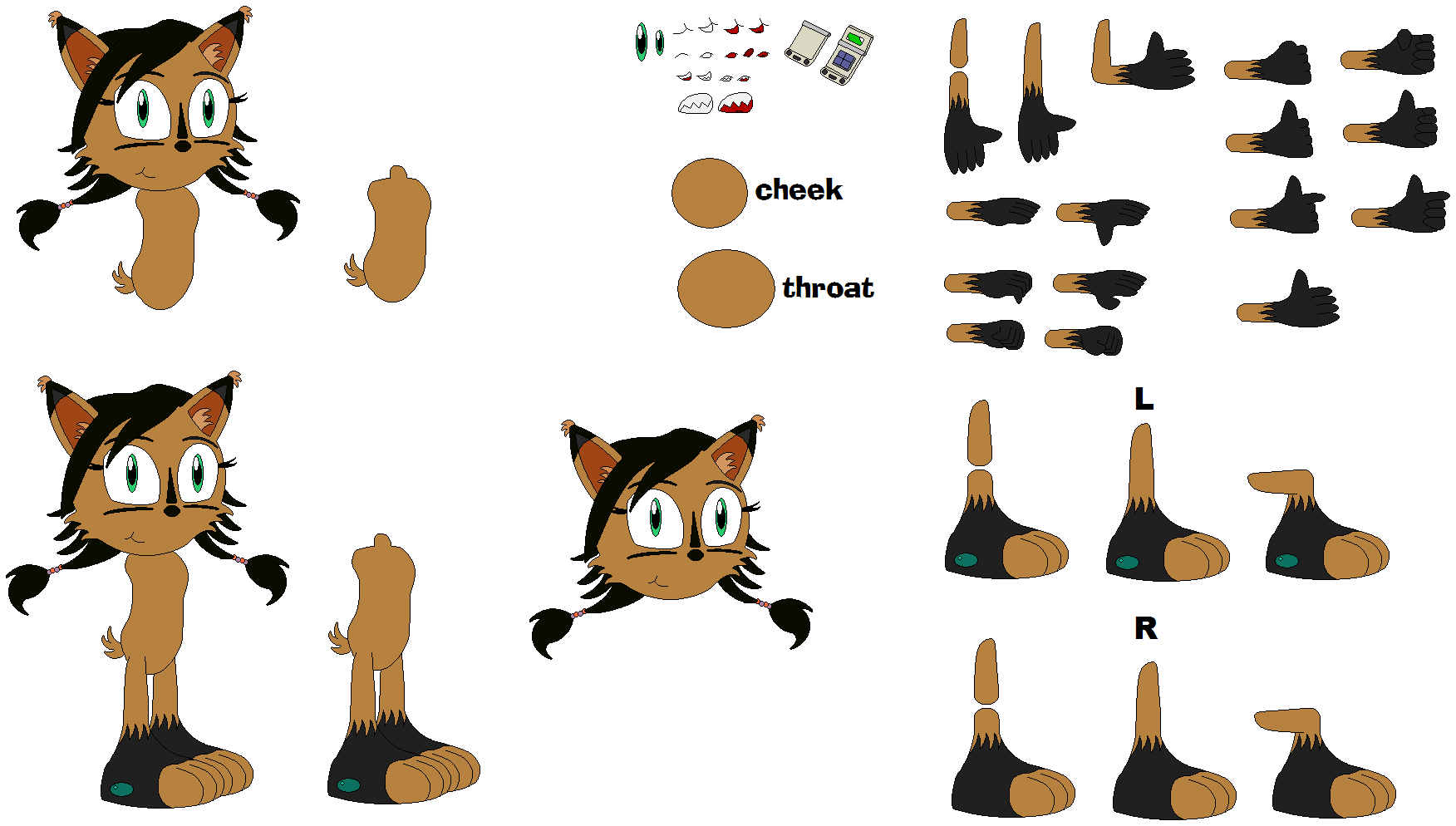 cheek

throat

L

R