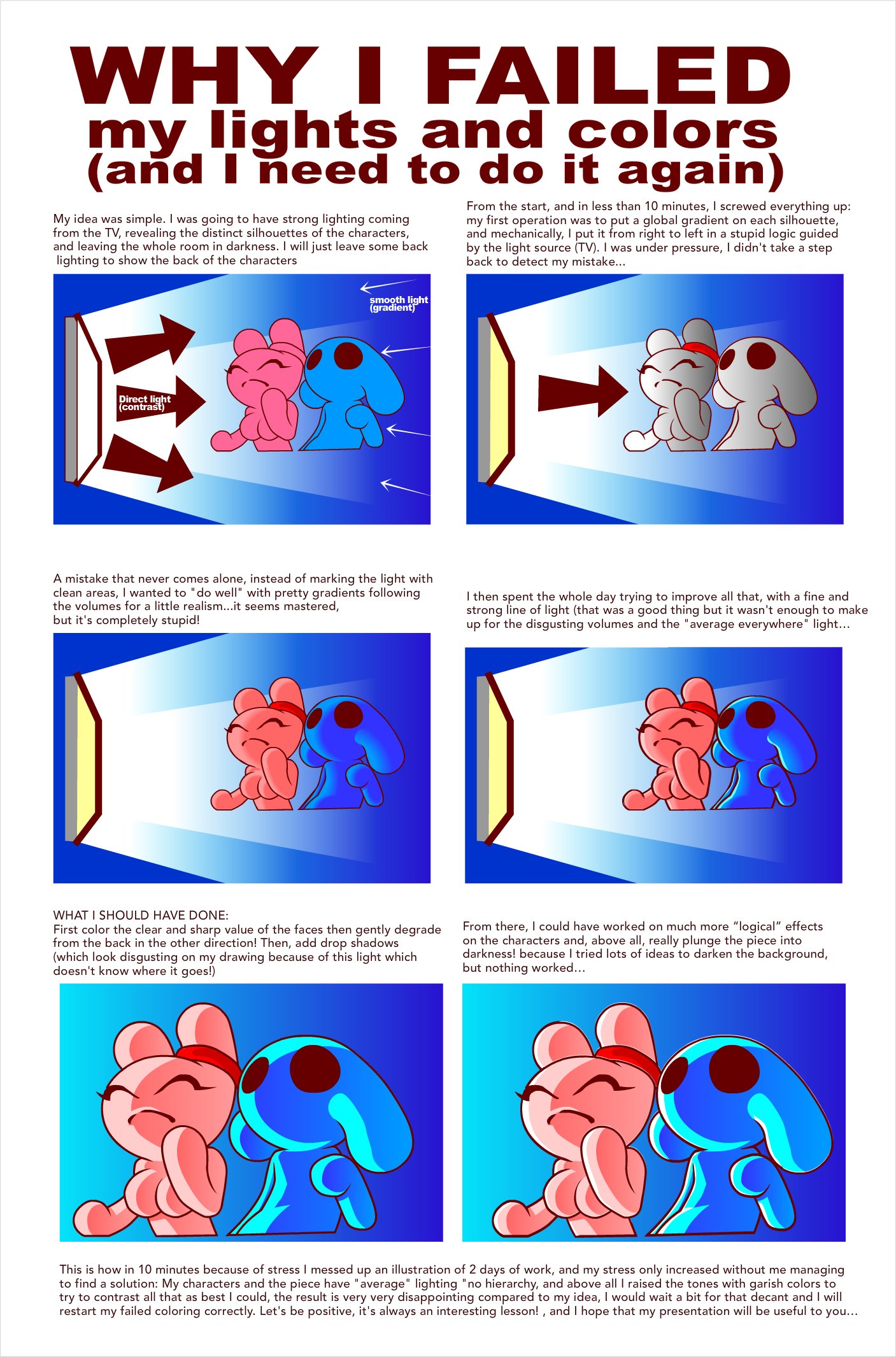 WHY I FAILED
my lights and colors
(and I need to do it again)

My idea was simple. I was going to have strong lighting coming from the TV, revealing the distinct silhouettes of the characters, and leaving the whole room in darkness. I will just leave some back lighting to show the back of the characters

smooth light (gradient)

Direct light (contrast)

From the start, and in less than 10 minutes, I screwed everything up: my first operation was to put a global gradient on each silhouette, and mechanically, I put it from right to left in a stupid logic guided by the light source (TV). I was under pressure, I didn't take a step back to detect my mistake...

A mistake that never comes alone, instead of marking the light with clean areas, I wanted to "do well" with pretty gradients following the volumes for a little realism...it seems mastered, but it's completely stupid!

I then spent the whole day trying to improve all that, with a fine and strong line of light (that was a good thing but it wasn't enough to make up for the disgusting volumes and the "average everywhere" light...

WHAT I SHOULD HAVE DONE:
First color the clear and sharp value of the faces then gently degrade from the back in the other direction! Then, add drop shadows (which look disgusting on my drawing because of this light which doesn't know where it goes!)

From there, I could have worked on much more “logical” effects on the characters and, above all, really plunge the piece into darkness! because I tried lots of ideas to darken the background, but nothing worked...

This is how in 10 minutes because of stress I messed up an illustration of 2 days of work, and my stress only increased without me managing to find a solution: My characters and the piece have "average" lighting "no hierarchy, and above all I raised the tones with garish colors to try to contrast all that as best I could, the result is very very disappointing compared to my idea, I would wait a bit for that decant and I will restart my failed coloring correctly. Let's be positive, it's always an interesting lesson! , and I hope that my presentation will be useful to you...