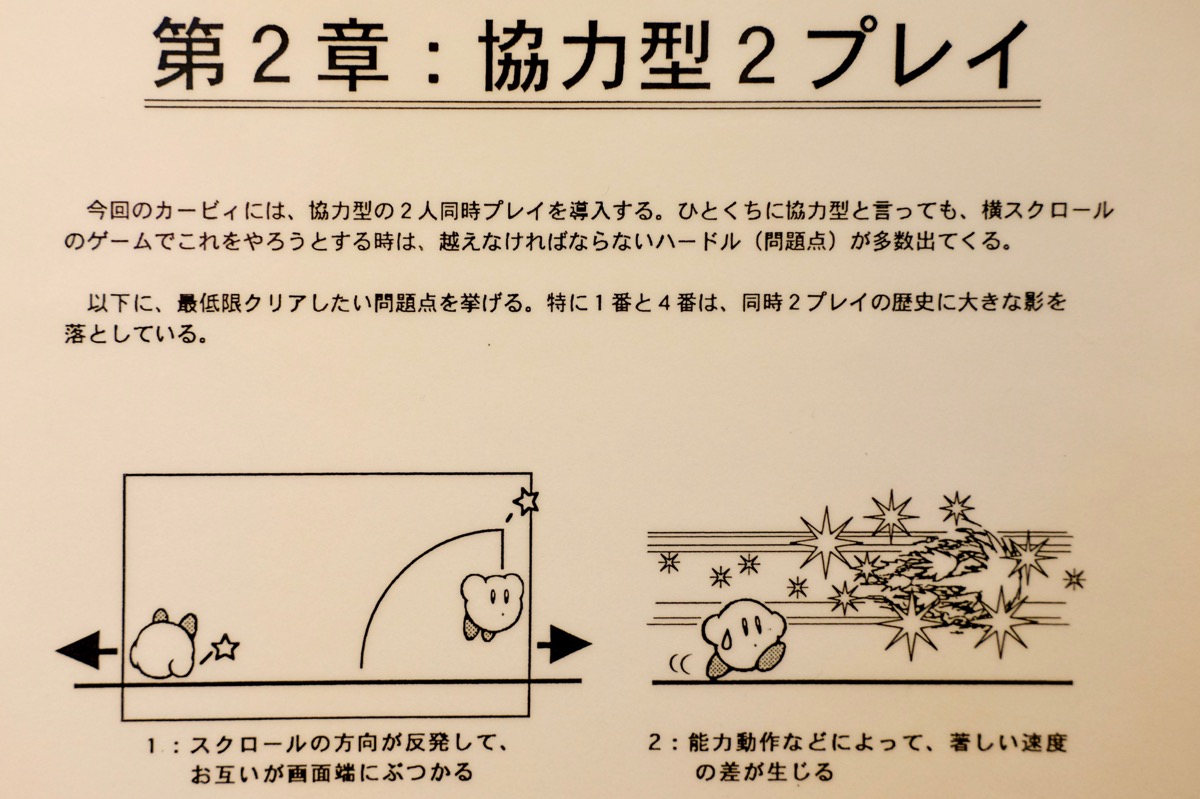 第２章：協力型２プレイ

今回のカービィには、協力型の２人同時プレイを導入する。ひとくちに協力型と言っても、横スクロールのゲームでこれをやろうとする時は、越えなければならないハードル（問題点）が多数出てくる。

以下に、最低限クリアしたい問題点を挙げる。特に１番と４番は、同時２プレイの歴史に大きな影を落としている。

１：スクロールの方向が反発して、お互いが画面端にぶつかる

２：能力動作などによって、著しい速度の差が生じる