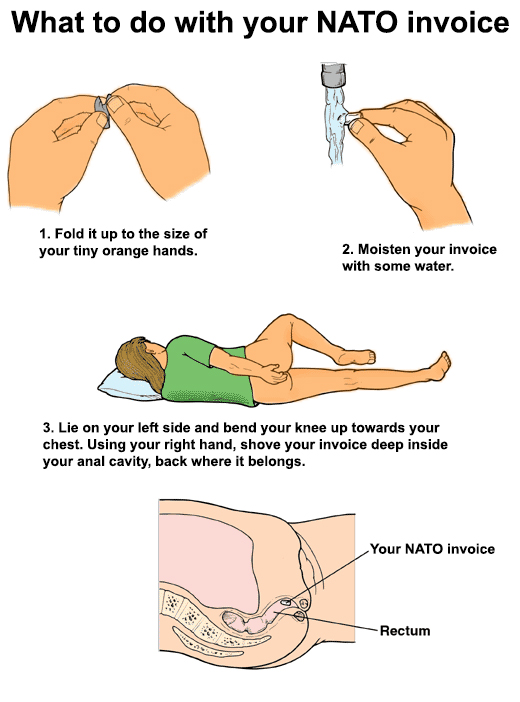 What to do with your NATO invoice

1. Fold it up to the size of your tiny orange hands.

2. Moisten your invoice with some water.

3. Lie on your left side and bend your knee up towards your chest. Using your right hand, shove your invoice deep inside your anal cavity, back where it belongs.

Your NATO invoice

Rectum