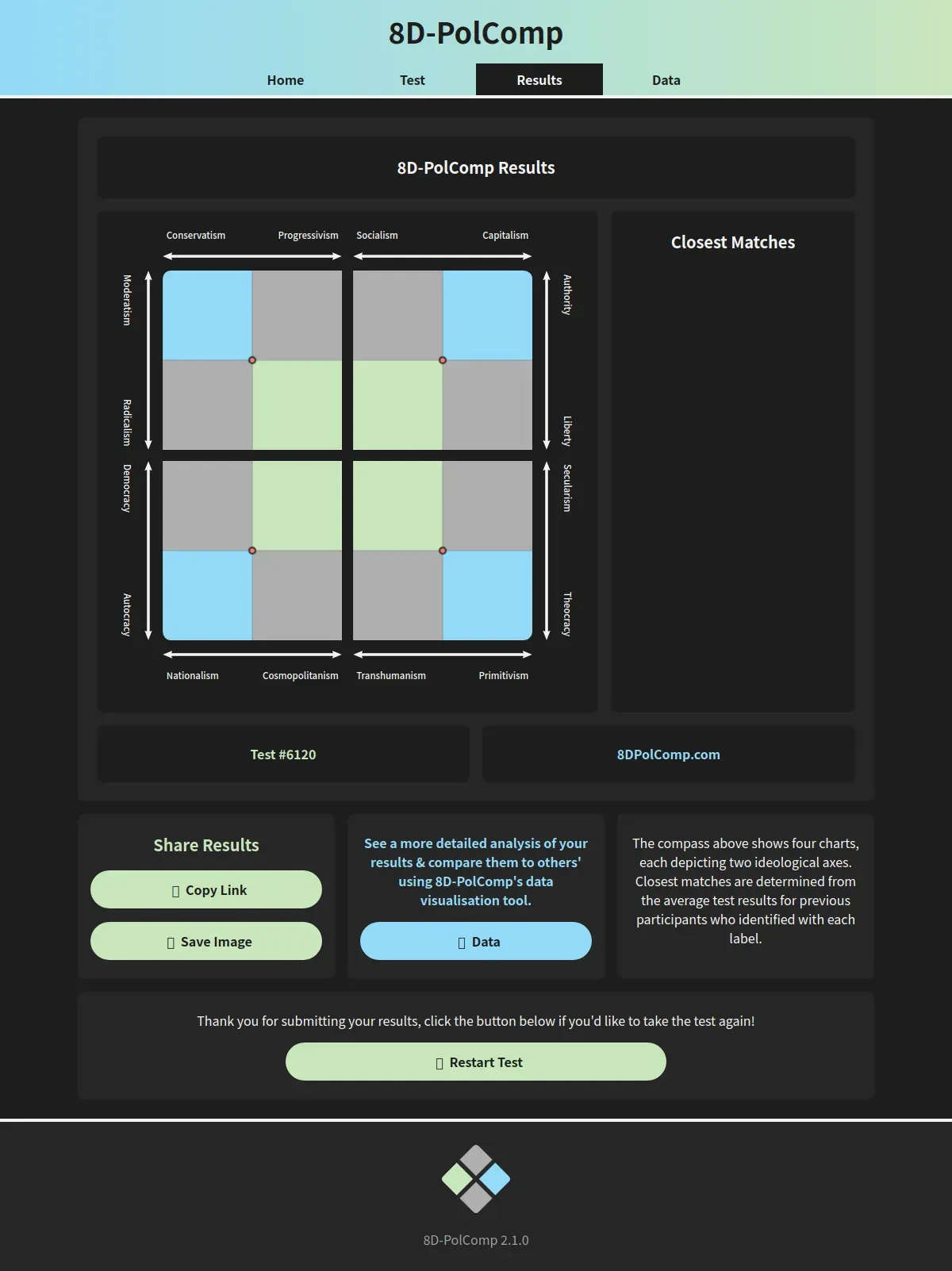 8D-PolComp

Home Test Results Data

8D-PolComp Results

Conservatism Progressivism Socialism Capitalism

Moderatism Radicalism Authority Liberty

Democracy Autocracy Secularism Theocracy

Nationalism Cosmopolitanism Transhumanism Primitivism

Closest Matches

Test #6120

8DPolComp.com

Share Results

Copy Link

Save Image

See a more detailed analysis of your results & compare them to others' using 8D-PolComp's data visualisation tool.

Data

The compass above shows four charts, each depicting two ideological axes. Closest matches are determined from the average test results for previous participants who identified with each label.

Thank you for submitting your results, click the button below if you'd like to take the test again!

Restart Test

8D-PolComp 2.1.0