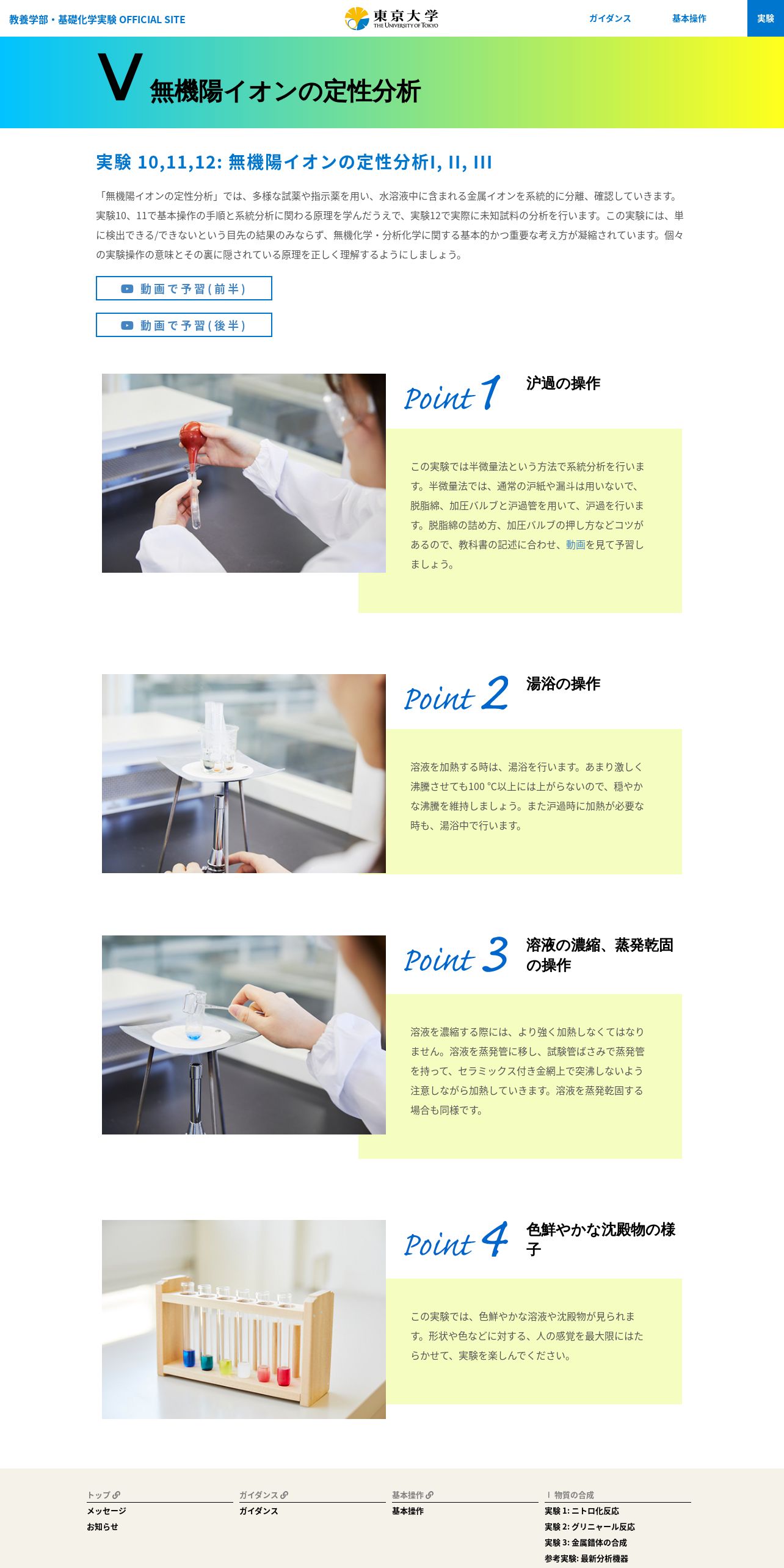 教養学部・基礎化学実験 OFFICIAL SITE

東京大学 THE UNIVERSITY OF TOKYO

ガイダンス
基本操作
実験

V 無機陽イオンの定性分析

実験 10,11,12: 無機陽イオンの定性分析I, II, III

「無機陽イオンの定性分析」では、多様な試薬や指示薬を用い、水溶液中に含まれる金属イオンを系統的に分離、確認していきます。実験10、11で基本操作の手順と系統分析に関わる原理を学んだうえで、実験12で実際に未知試料の分析を行います。この実験には、単に検出できる/できないという目先の結果のみならず、無機化学・分析化学に関する基本的かつ重要な考え方が凝縮されています。個々の実験操作の意味とその裏に隠されている原理を正しく理解するようにしましょう。

動画で予習(前半)

動画で予習(後半)

Point 1 沪過の操作

この実験では半微量法という方法で系統分析を行います。半微量法では、通常の沪紙や漏斗は用いないで、脱脂綿、加圧バルブと沪過管を用いて、沪過を行います。脱脂綿の詰め方、加圧バルブの押し方などコツがあるので、教科書の記述に合わせ、動画を見て予習しましょう。

Point 2 湯浴の操作

溶液を加熱する時は、湯浴を行います。あまり激しく沸騰させても100 °C以上には上がらないので、穏やかな沸騰を維持しましょう。また沪過時に加熱が必要な時も、湯浴中で行います。

Point 3 溶液の濃縮、蒸発乾固の操作

溶液を濃縮する際には、より強く加熱しなくてはなりません。溶液を蒸発管に移し、試験管ばさみで蒸発管を持って、セラミックス付き金網上で突沸しないよう注意しながら加熱していきます。溶液を蒸発乾固する場合も同様です。

Point 4 色鮮やかな沈殿物の様子

この実験では、色鮮やかな溶液や沈殿物が見られます。形状や色などに対する、人の感覚を最大限にはたらかせて、実験を楽しんでください。

トップ
メッセージ
お知らせ

ガイダンス
ガイダンス

基本操作
基本操作

I 物質の合成
実験 1: ニトロ化反応
実験 2: グリニャール反応
実験 3: 金属錯体の合成
参考実験: 最新分析機器