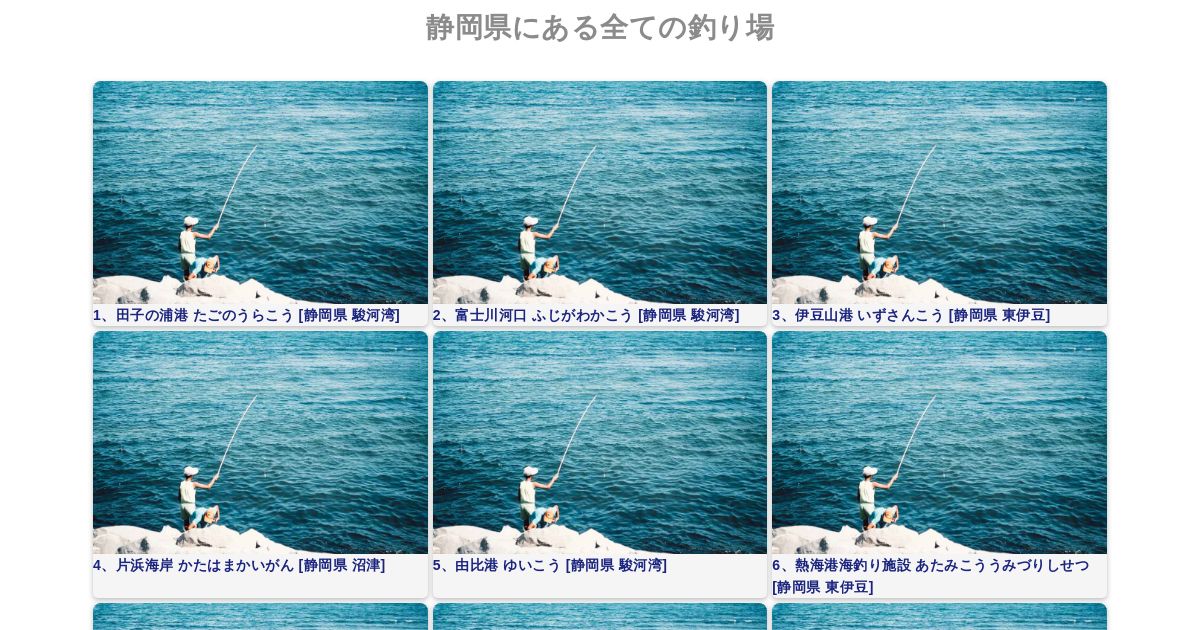 静岡県にある全ての釣り場

1、田子の浦港 たごのうらこう [静岡県 駿河湾]

2、富士川河口 ふじがわかこう [静岡県 駿河湾]

3、伊豆山港 いずさんこう [静岡県 東伊豆]

4、片浜海岸 かたはまかいがん [静岡県 沼津]

5、由比港 ゆいこう [静岡県 駿河湾]

6、熱海港海釣り施設 あたみこううみづりしせつ [静岡県 東伊豆]