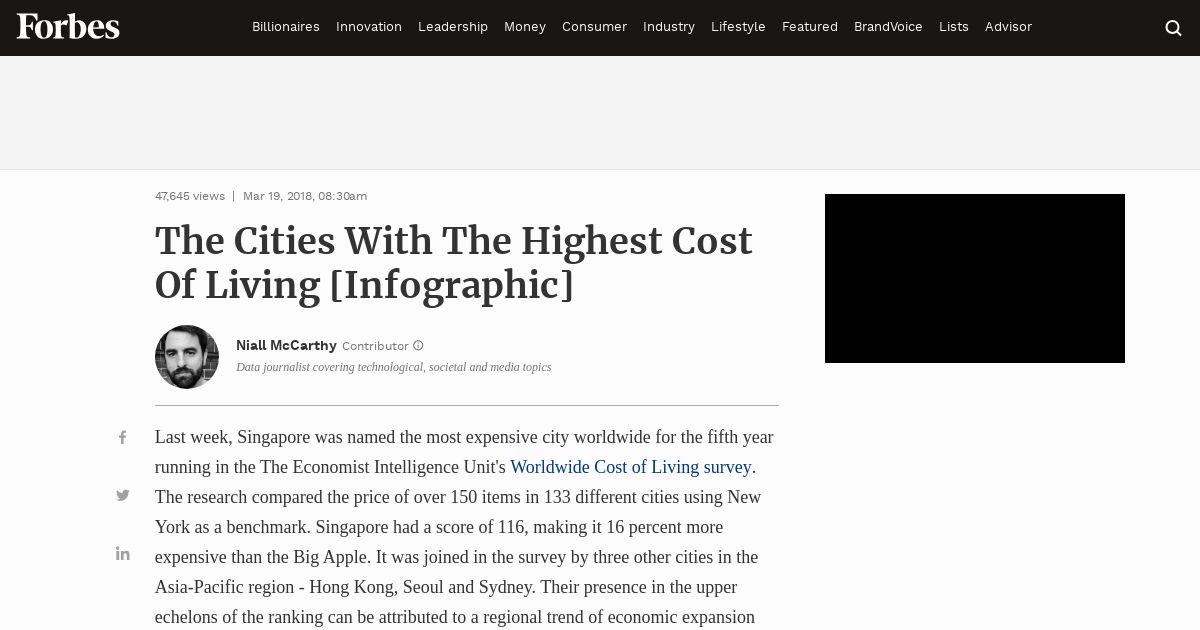 Forbes

Billionaires Innovation Leadership Money Consumer Industry Lifestyle Featured BrandVoice Lists Advisor

47,645 views | Mar 19, 2018, 08:30am

The Cities With The Highest Cost Of Living [Infographic]

Niall McCarthy Contributor

Data journalist covering technological, societal and media topics

Last week, Singapore was named the most expensive city worldwide for the fifth year running in the The Economist Intelligence Unit's Worldwide Cost of Living survey. The research compared the price of over 150 items in 133 different cities using New York as a benchmark. Singapore had a score of 116, making it 16 percent more expensive than the Big Apple. It was joined in the survey by three other cities in the Asia-Pacific region - Hong Kong, Seoul and Sydney. Their presence in the upper echelons of the ranking can be attributed to a regional trend of economic expansion