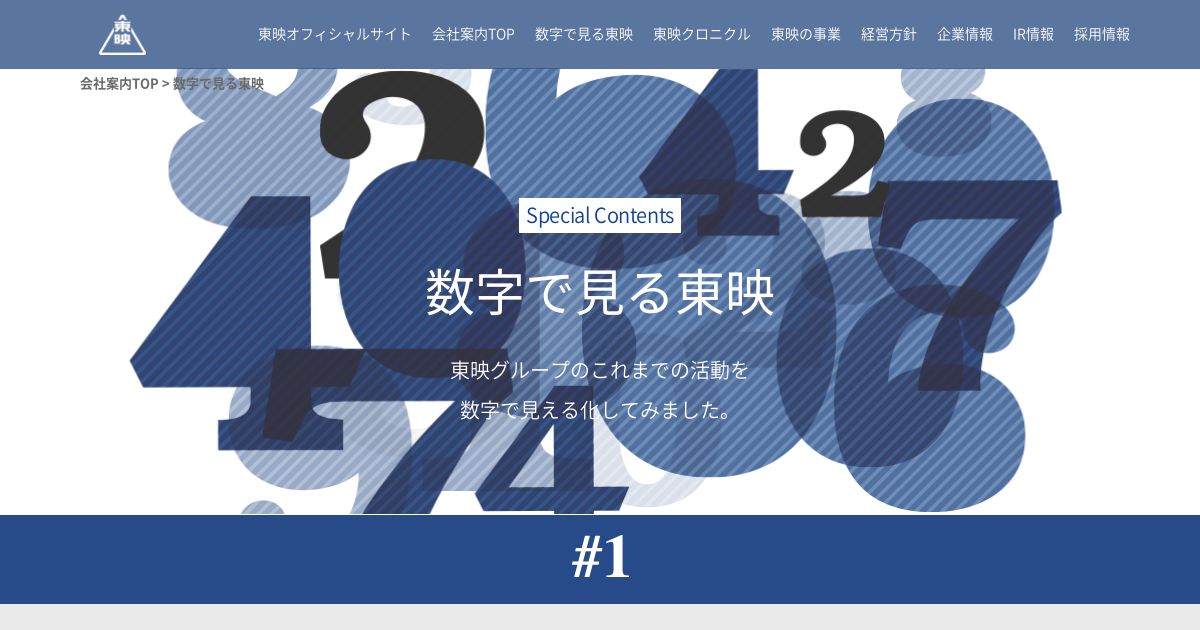 東映

東映オフィシャルサイト 会社案内TOP 数字で見る東映 東映クロニクル 東映の事業 経営方針 企業情報 IR情報 採用情報

会社案内TOP > 数字で見る東映

Special Contents

数字で見る東映

東映グループのこれまでの活動を
数字で見える化してみました。

#1