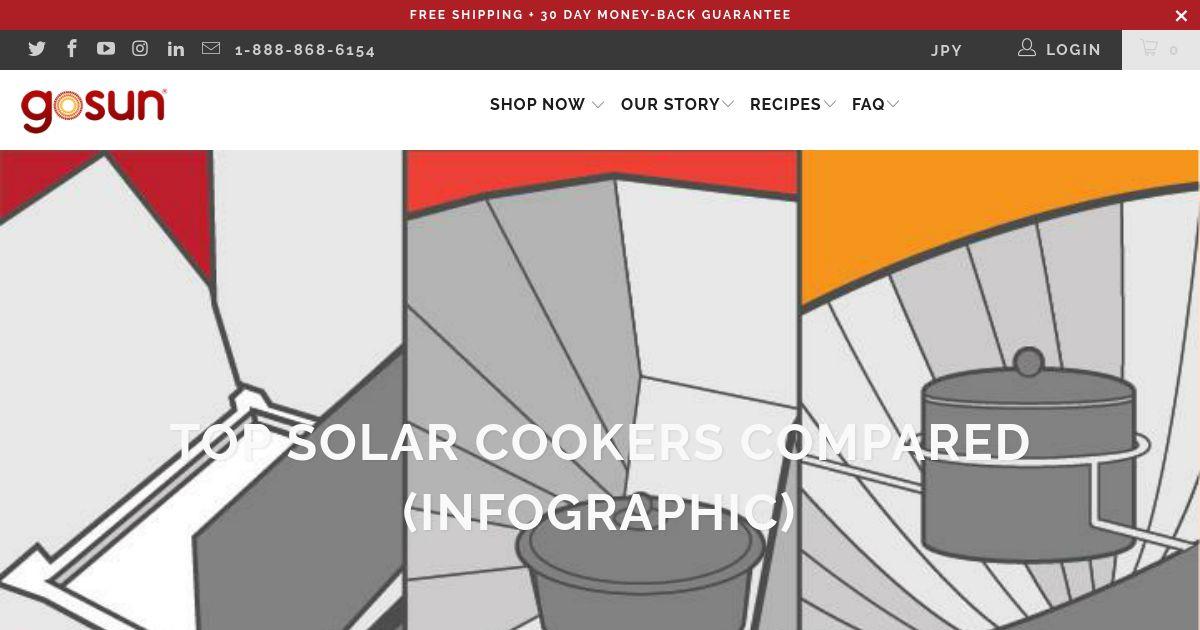 FREE SHIPPING • 30 DAY MONEY-BACK GUARANTEE

1-888-868-6154

JPY

LOGIN

0

gosun

SHOP NOW

OUR STORY

RECIPES

FAQ

TOP SOLAR COOKERS COMPARED (INFOGRAPHIC)